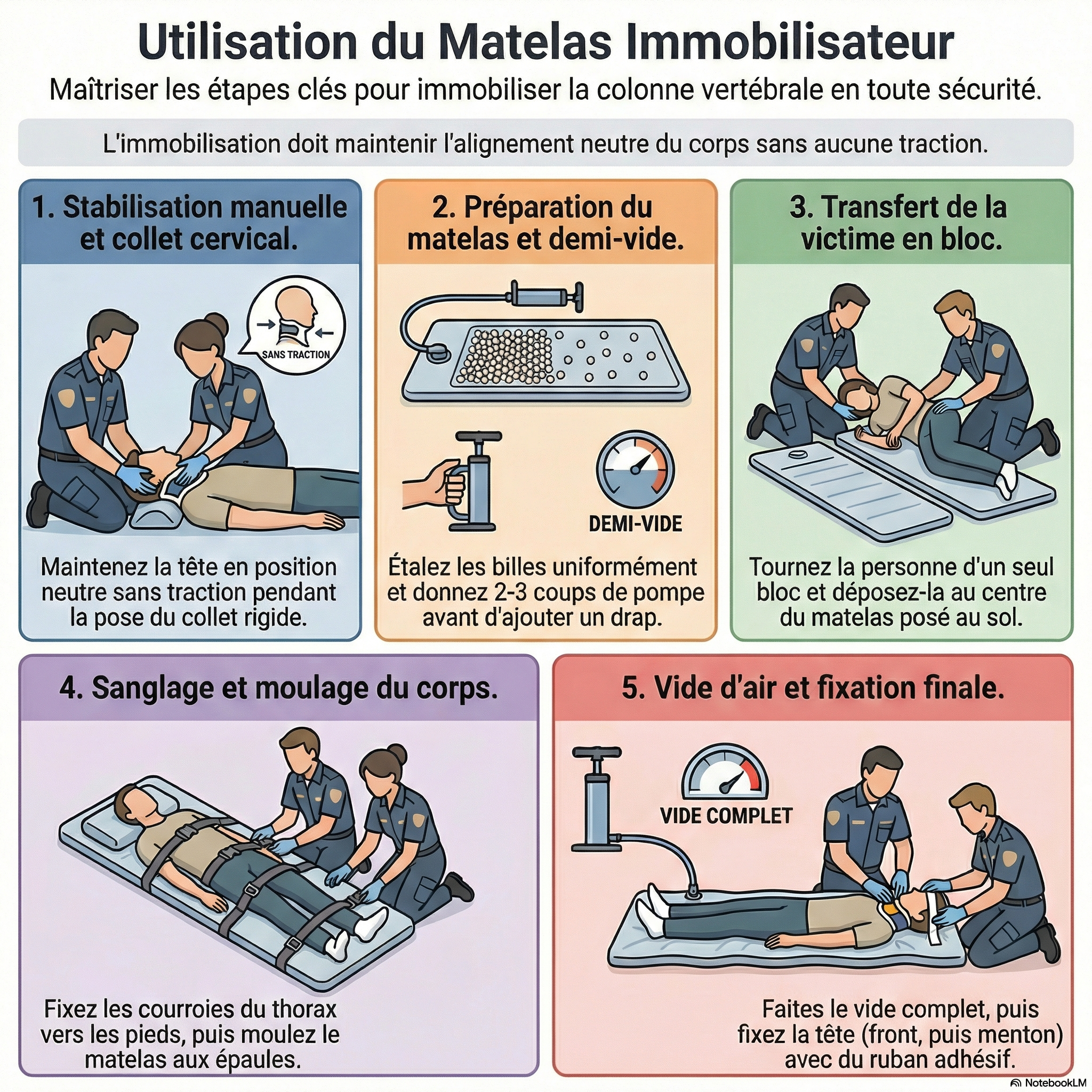 Utilisation du Matelas Immobilisateur

Maîtriser les étapes clés pour immobiliser la colonne vertébrale en toute sécurité.

L'immobilisation doit maintenir l'alignement neutre du corps sans aucune traction.

1. Stabilisation manuelle et collet cervical.

SANS TRACTION

Maintenez la tête en position neutre sans traction pendant la pose du collet rigide.

2. Préparation du matelas et demi-vide.

DEMI-VIDE

Étalez les billes uniformément et donnez 2-3 coups de pompe avant d'ajouter un drap.

3. Transfert de la victime en bloc.

Tournez la personne d'un seul bloc et déposez-la au centre du matelas posé au sol.

4. Sanglage et moulage du corps.

Fixez les courroies du thorax vers les pieds, puis moulez le matelas aux épaules.

5. Vide d'air et fixation finale.

VIDE COMPLET

Faites le vide complet, puis fixez la tête (front, puis menton) avec du ruban adhésif.

NotebookLM